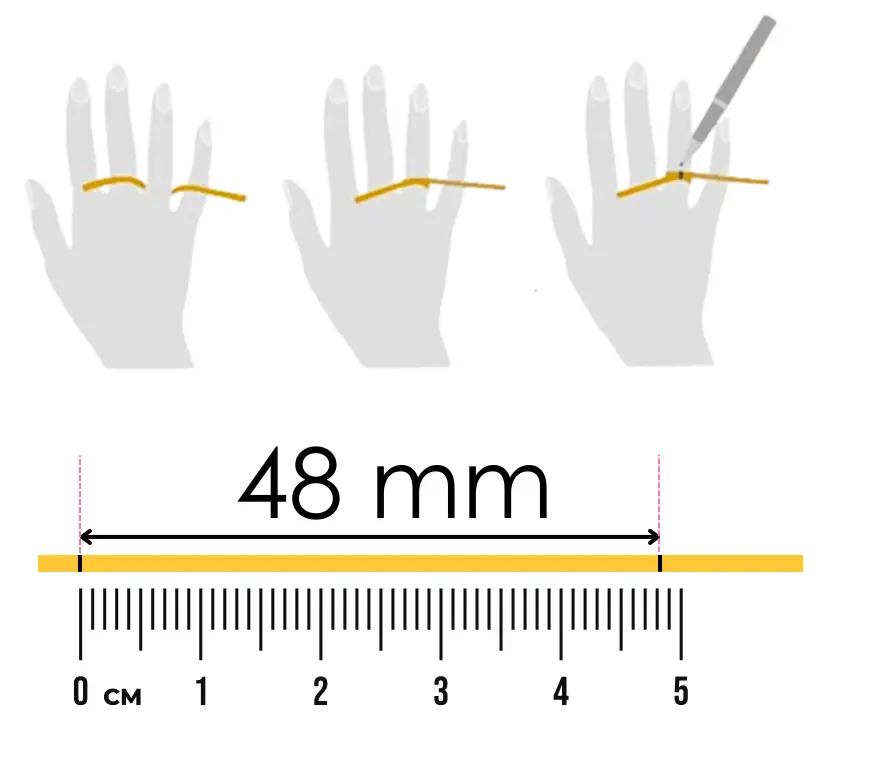 48 mm

0 см 1 2 3 4 5